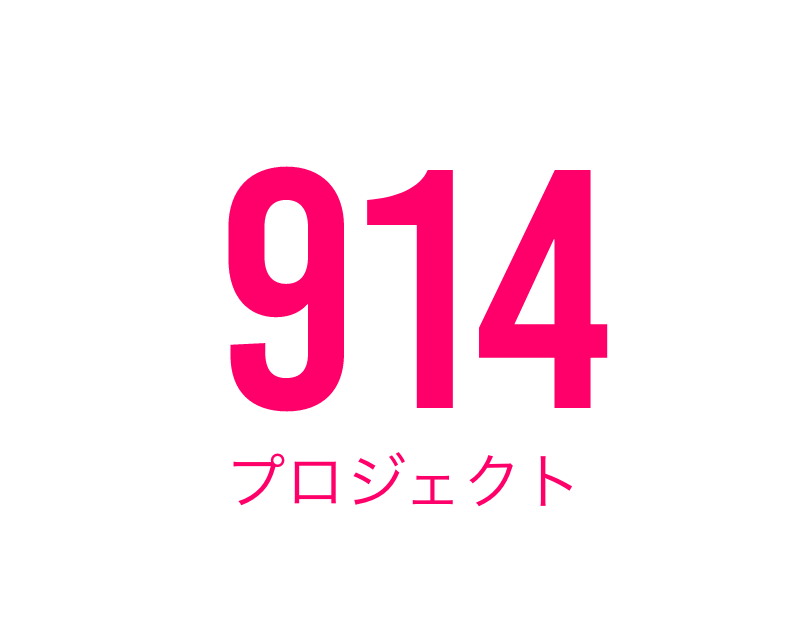 914
プロジェクト